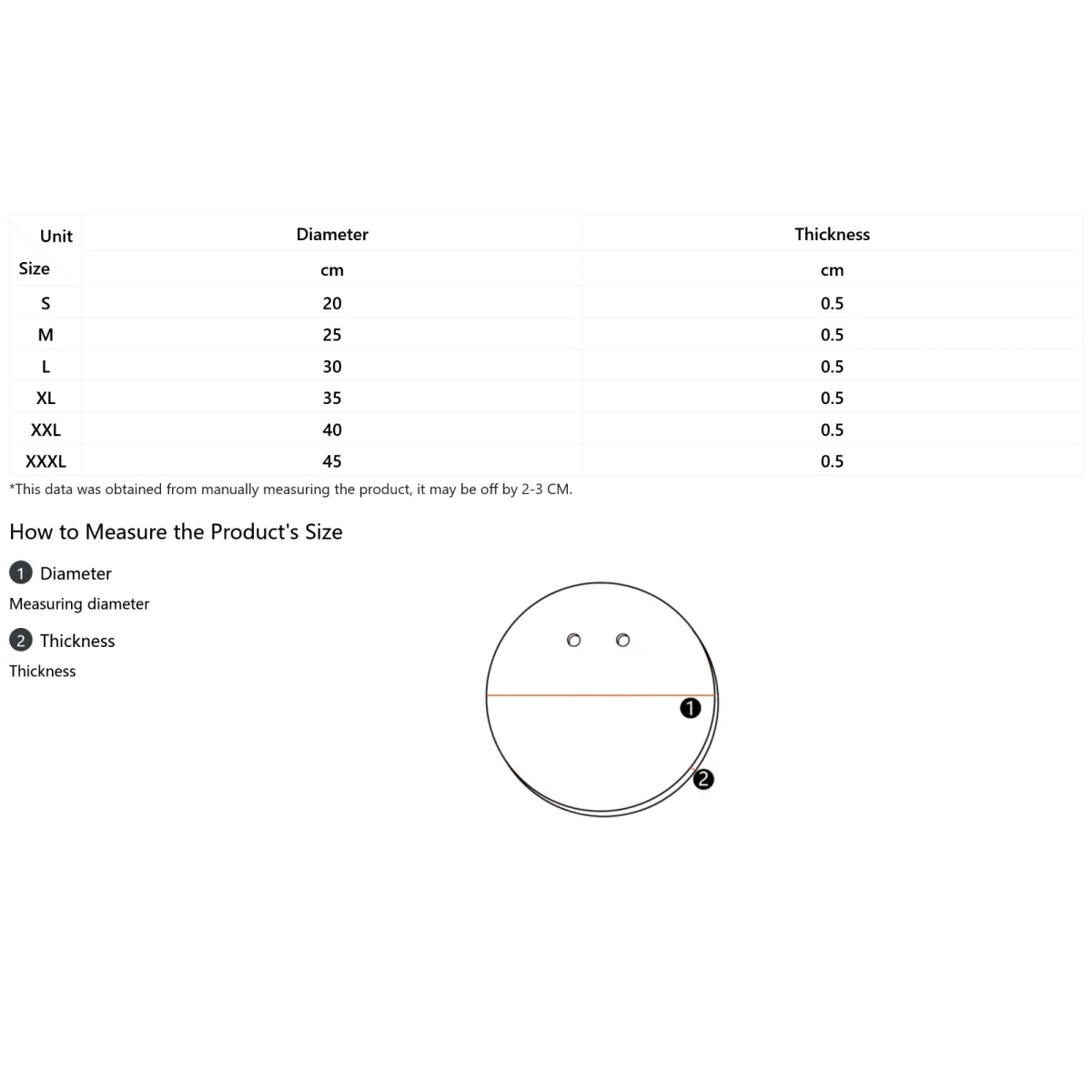 | Unit / Size | Diameter | Thickness |
|---|---|---|
| | cm | cm |
| S | 20 | 0.5 |
| M | 25 | 0.5 |
| L | 30 | 0.5 |
| XL | 35 | 0.5 |
| XXL | 40 | 0.5 |
| XXXL | 45 | 0.5 |

*This data was obtained from manually measuring the product, it may be off by 2-3 CM.

How to Measure the Product's Size

1 Diameter
Measuring diameter

2 Thickness
Thickness

1
2