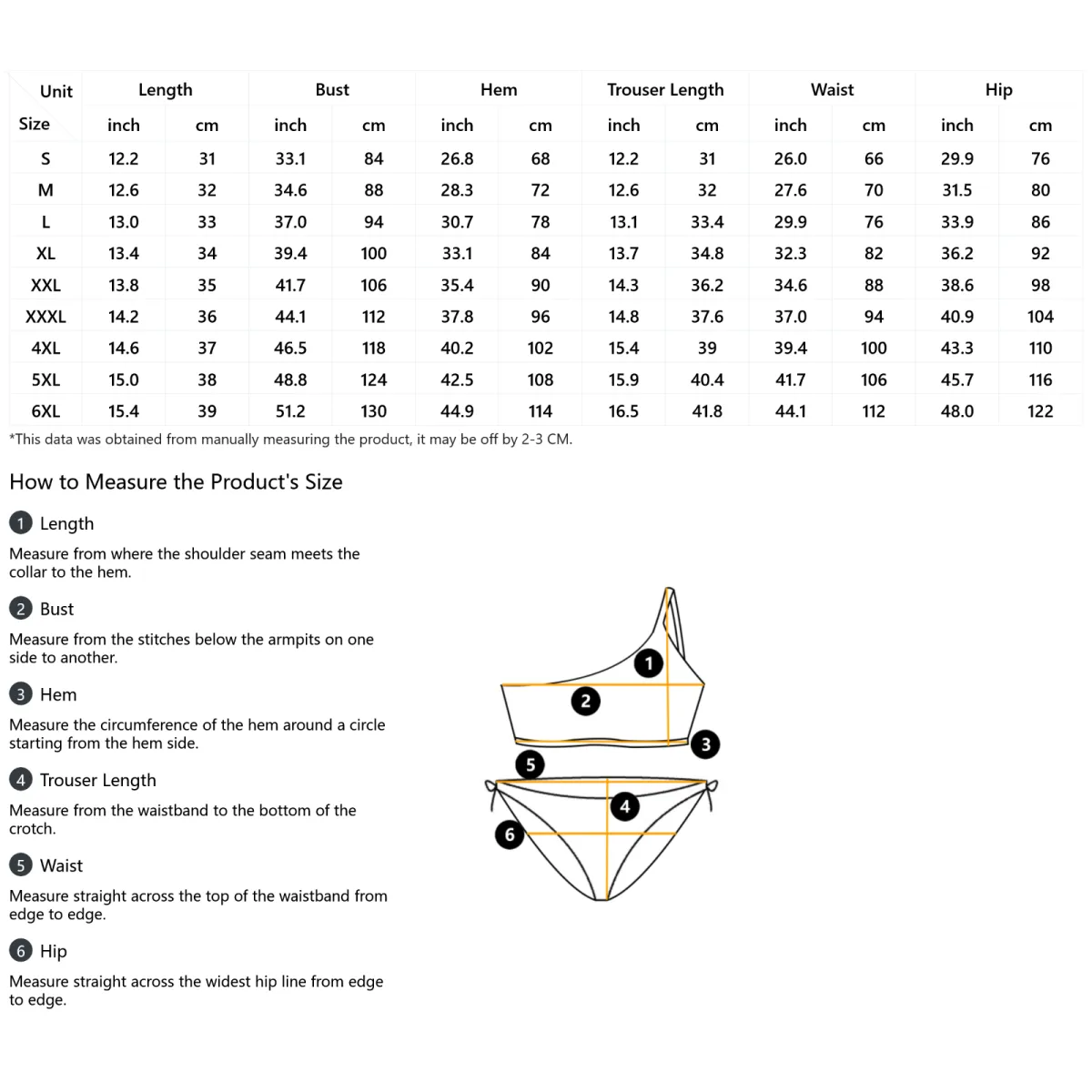 | Unit | Length | | Bust | | Hem | | Trouser Length | | Waist | | Hip | |
|---|---|---|---|---|---|---|---|---|---|---|---|---|
| Size | inch | cm | inch | cm | inch | cm | inch | cm | inch | cm | inch | cm |
| S | 12.2 | 31 | 33.1 | 84 | 26.8 | 68 | 12.2 | 31 | 26.0 | 66 | 29.9 | 76 |
| M | 12.6 | 32 | 34.6 | 88 | 28.3 | 72 | 12.6 | 32 | 27.6 | 70 | 31.5 | 80 |
| L | 13.0 | 33 | 37.0 | 94 | 30.7 | 78 | 13.1 | 33.4 | 29.9 | 76 | 33.9 | 86 |
| XL | 13.4 | 34 | 39.4 | 100 | 33.1 | 84 | 13.7 | 34.8 | 32.3 | 82 | 36.2 | 92 |
| XXL | 13.8 | 35 | 41.7 | 106 | 35.4 | 90 | 14.3 | 36.2 | 34.6 | 88 | 38.6 | 98 |
| XXXL | 14.2 | 36 | 44.1 | 112 | 37.8 | 96 | 14.8 | 37.6 | 37.0 | 94 | 40.9 | 104 |
| 4XL | 14.6 | 37 | 46.5 | 118 | 40.2 | 102 | 15.4 | 39 | 39.4 | 100 | 43.3 | 110 |
| 5XL | 15.0 | 38 | 48.8 | 124 | 42.5 | 108 | 15.9 | 40.4 | 41.7 | 106 | 45.7 | 116 |
| 6XL | 15.4 | 39 | 51.2 | 130 | 44.9 | 114 | 16.5 | 41.8 | 44.1 | 112 | 48.0 | 122 |

*This data was obtained from manually measuring the product, it may be off by 2-3 CM.

How to Measure the Product's Size

1 Length

Measure from where the shoulder seam meets the collar to the hem.

2 Bust

Measure from the stitches below the armpits on one side to another.

3 Hem

Measure the circumference of the hem around a circle starting from the hem side.

4 Trouser Length

Measure from the waistband to the bottom of the crotch.

5 Waist

Measure straight across the top of the waistband from edge to edge.

6 Hip

Measure straight across the widest hip line from edge to edge.

1
2
3
5
4
6