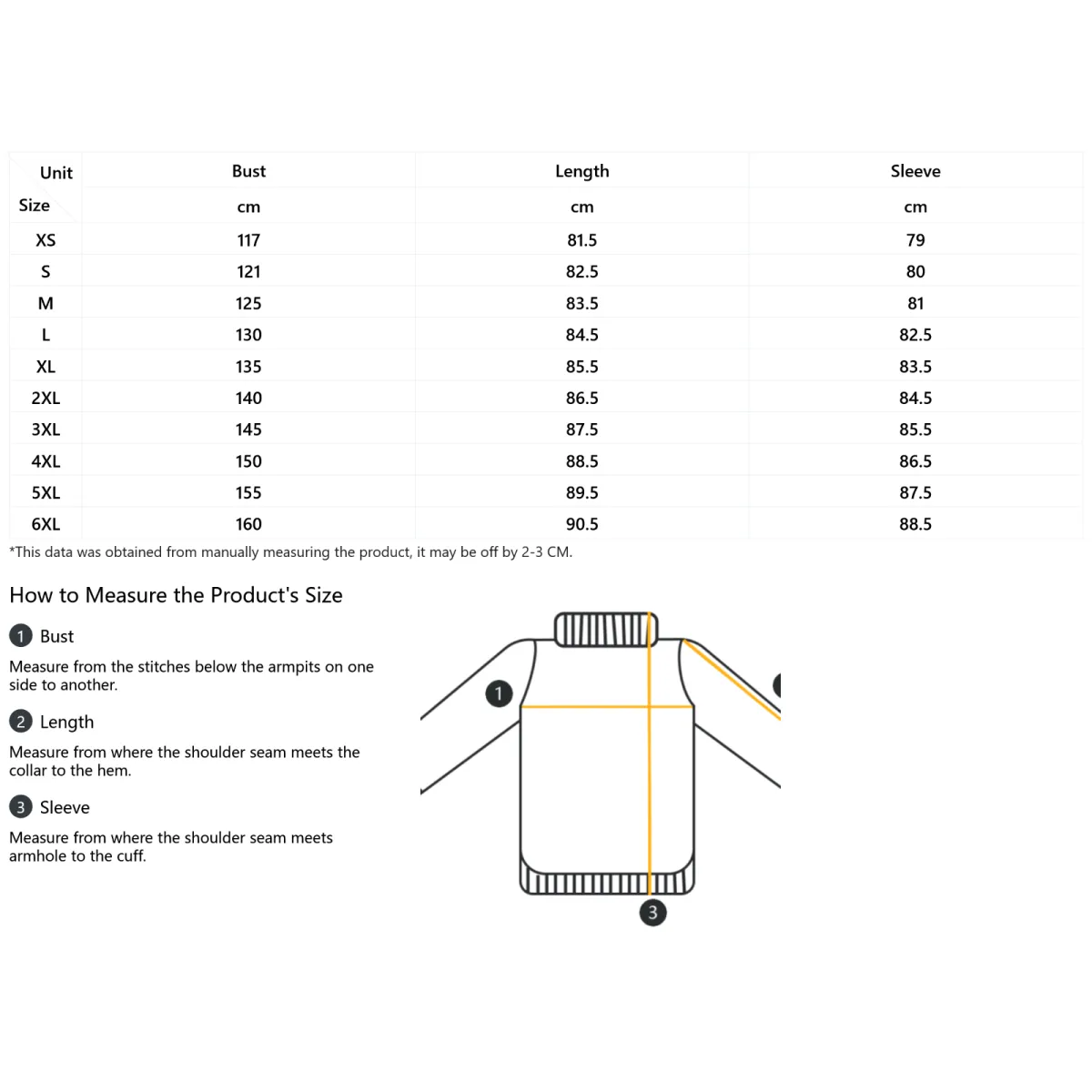 | Unit / Size | Bust | Length | Sleeve |
|---|---|---|---|
| | cm | cm | cm |
| XS | 117 | 81.5 | 79 |
| S | 121 | 82.5 | 80 |
| M | 125 | 83.5 | 81 |
| L | 130 | 84.5 | 82.5 |
| XL | 135 | 85.5 | 83.5 |
| 2XL | 140 | 86.5 | 84.5 |
| 3XL | 145 | 87.5 | 85.5 |
| 4XL | 150 | 88.5 | 86.5 |
| 5XL | 155 | 89.5 | 87.5 |
| 6XL | 160 | 90.5 | 88.5 |

*This data was obtained from manually measuring the product, it may be off by 2-3 CM.

How to Measure the Product's Size

1 Bust

Measure from the stitches below the armpits on one side to another.

2 Length

Measure from where the shoulder seam meets the collar to the hem.

3 Sleeve

Measure from where the shoulder seam meets armhole to the cuff.

1

3