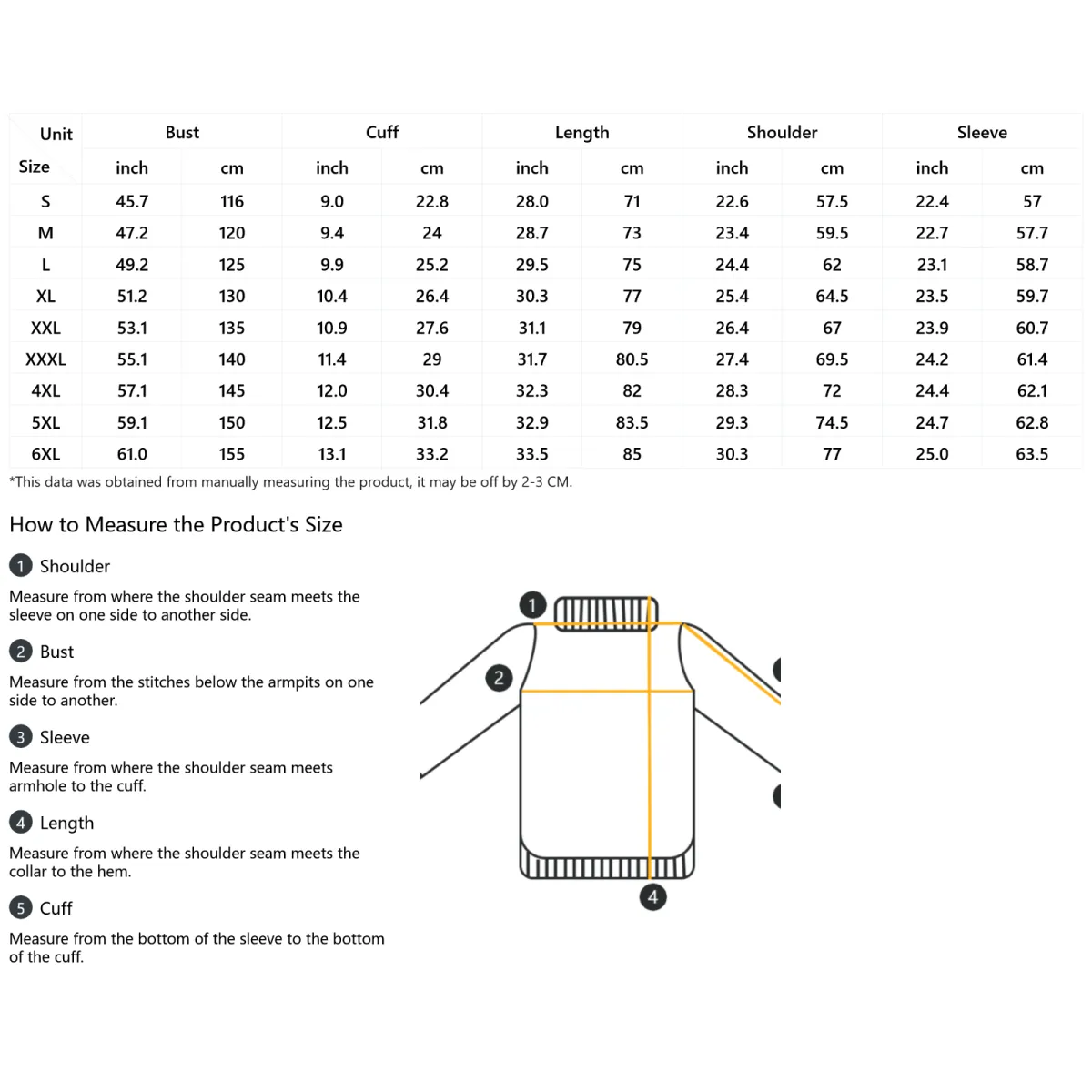 | Unit | Bust | | Cuff | | Length | | Shoulder | | Sleeve | |
|---|---|---|---|---|---|---|---|---|---|---|
| Size | inch | cm | inch | cm | inch | cm | inch | cm | inch | cm |
| S | 45.7 | 116 | 9.0 | 22.8 | 28.0 | 71 | 22.6 | 57.5 | 22.4 | 57 |
| M | 47.2 | 120 | 9.4 | 24 | 28.7 | 73 | 23.4 | 59.5 | 22.7 | 57.7 |
| L | 49.2 | 125 | 9.9 | 25.2 | 29.5 | 75 | 24.4 | 62 | 23.1 | 58.7 |
| XL | 51.2 | 130 | 10.4 | 26.4 | 30.3 | 77 | 25.4 | 64.5 | 23.5 | 59.7 |
| XXL | 53.1 | 135 | 10.9 | 27.6 | 31.1 | 79 | 26.4 | 67 | 23.9 | 60.7 |
| XXXL | 55.1 | 140 | 11.4 | 29 | 31.7 | 80.5 | 27.4 | 69.5 | 24.2 | 61.4 |
| 4XL | 57.1 | 145 | 12.0 | 30.4 | 32.3 | 82 | 28.3 | 72 | 24.4 | 62.1 |
| 5XL | 59.1 | 150 | 12.5 | 31.8 | 32.9 | 83.5 | 29.3 | 74.5 | 24.7 | 62.8 |
| 6XL | 61.0 | 155 | 13.1 | 33.2 | 33.5 | 85 | 30.3 | 77 | 25.0 | 63.5 |

*This data was obtained from manually measuring the product, it may be off by 2-3 CM.

How to Measure the Product's Size

1 Shoulder

Measure from where the shoulder seam meets the sleeve on one side to another side.

2 Bust

Measure from the stitches below the armpits on one side to another.

3 Sleeve

Measure from where the shoulder seam meets armhole to the cuff.

4 Length

Measure from where the shoulder seam meets the collar to the hem.

5 Cuff

Measure from the bottom of the sleeve to the bottom of the cuff.

1
2
4