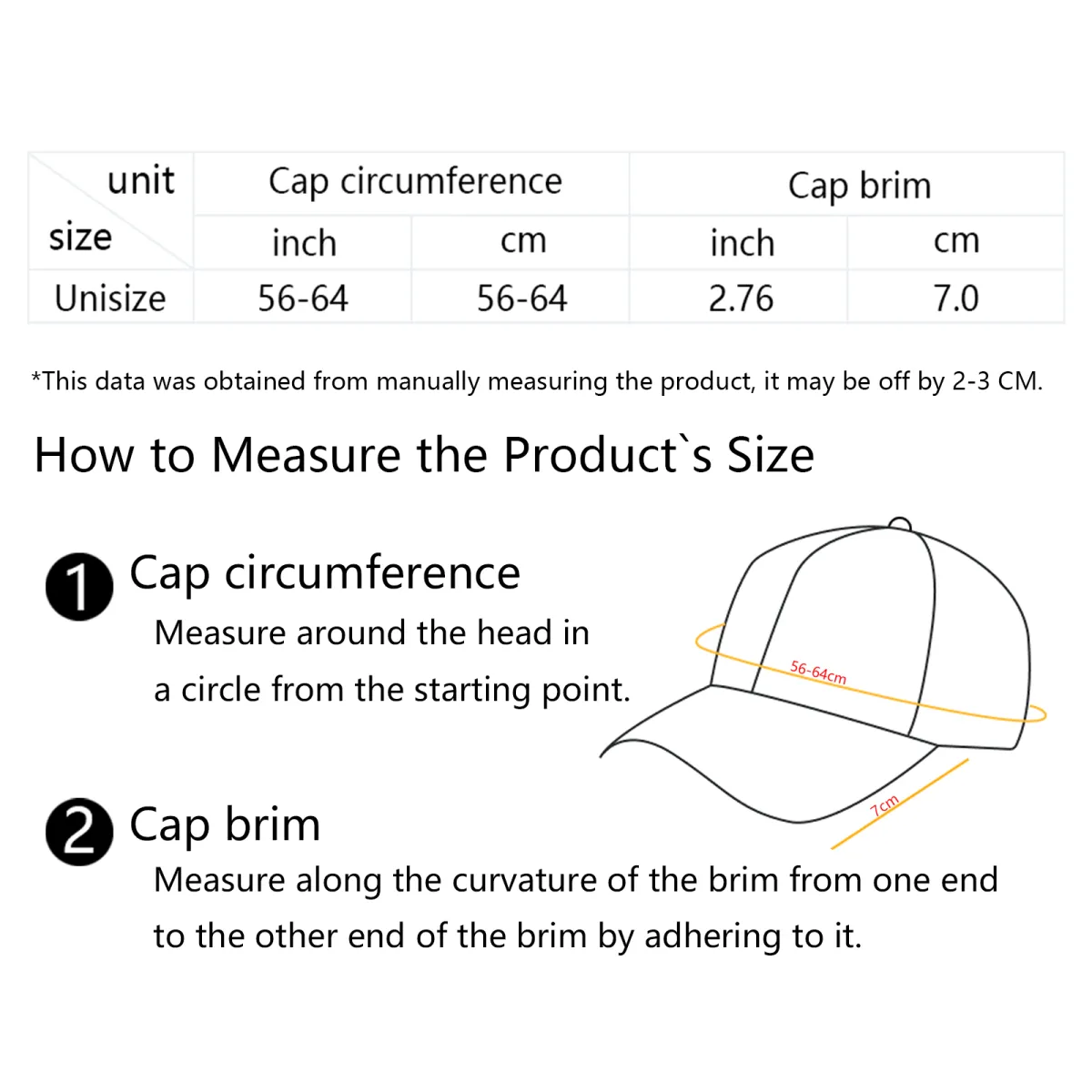 | unit / size | Cap circumference | | Cap brim | |
|---|---|---|---|---|
| | inch | cm | inch | cm |
| Unisize | 56-64 | 56-64 | 2.76 | 7.0 |

*This data was obtained from manually measuring the product, it may be off by 2-3 CM.

How to Measure the Product`s Size

1 Cap circumference
Measure around the head in a circle from the starting point.

56-64cm

7cm

2 Cap brim
Measure along the curvature of the brim from one end to the other end of the brim by adhering to it.