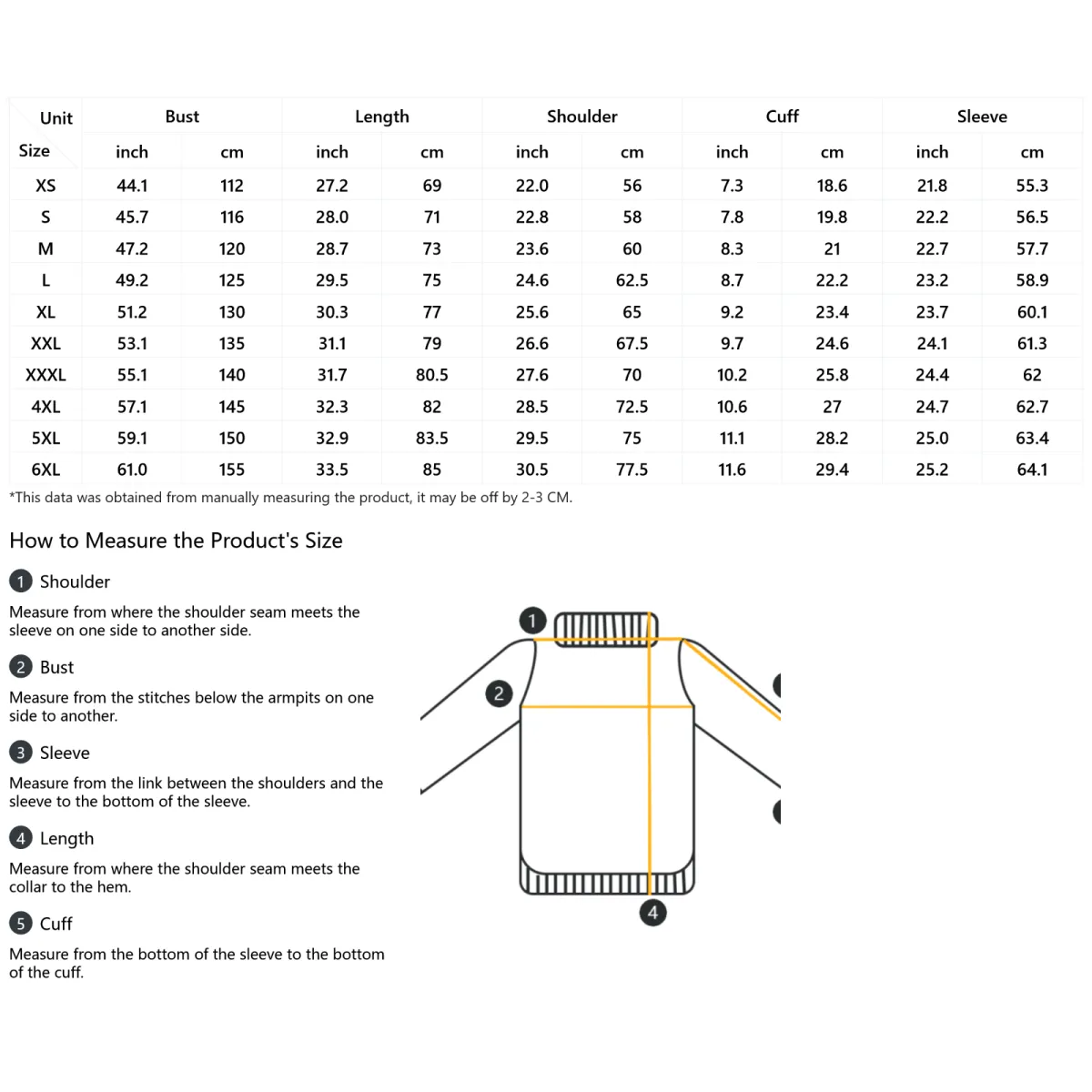 | Unit | Bust | | Length | | Shoulder | | Cuff | | Sleeve | |
|---|---|---|---|---|---|---|---|---|---|---|
| Size | inch | cm | inch | cm | inch | cm | inch | cm | inch | cm |
| XS | 44.1 | 112 | 27.2 | 69 | 22.0 | 56 | 7.3 | 18.6 | 21.8 | 55.3 |
| S | 45.7 | 116 | 28.0 | 71 | 22.8 | 58 | 7.8 | 19.8 | 22.2 | 56.5 |
| M | 47.2 | 120 | 28.7 | 73 | 23.6 | 60 | 8.3 | 21 | 22.7 | 57.7 |
| L | 49.2 | 125 | 29.5 | 75 | 24.6 | 62.5 | 8.7 | 22.2 | 23.2 | 58.9 |
| XL | 51.2 | 130 | 30.3 | 77 | 25.6 | 65 | 9.2 | 23.4 | 23.7 | 60.1 |
| XXL | 53.1 | 135 | 31.1 | 79 | 26.6 | 67.5 | 9.7 | 24.6 | 24.1 | 61.3 |
| XXXL | 55.1 | 140 | 31.7 | 80.5 | 27.6 | 70 | 10.2 | 25.8 | 24.4 | 62 |
| 4XL | 57.1 | 145 | 32.3 | 82 | 28.5 | 72.5 | 10.6 | 27 | 24.7 | 62.7 |
| 5XL | 59.1 | 150 | 32.9 | 83.5 | 29.5 | 75 | 11.1 | 28.2 | 25.0 | 63.4 |
| 6XL | 61.0 | 155 | 33.5 | 85 | 30.5 | 77.5 | 11.6 | 29.4 | 25.2 | 64.1 |

*This data was obtained from manually measuring the product, it may be off by 2-3 CM.

How to Measure the Product's Size

1 Shoulder

Measure from where the shoulder seam meets the sleeve on one side to another side.

2 Bust

Measure from the stitches below the armpits on one side to another.

3 Sleeve

Measure from the link between the shoulders and the sleeve to the bottom of the sleeve.

4 Length

Measure from where the shoulder seam meets the collar to the hem.

5 Cuff

Measure from the bottom of the sleeve to the bottom of the cuff.

1
2
4