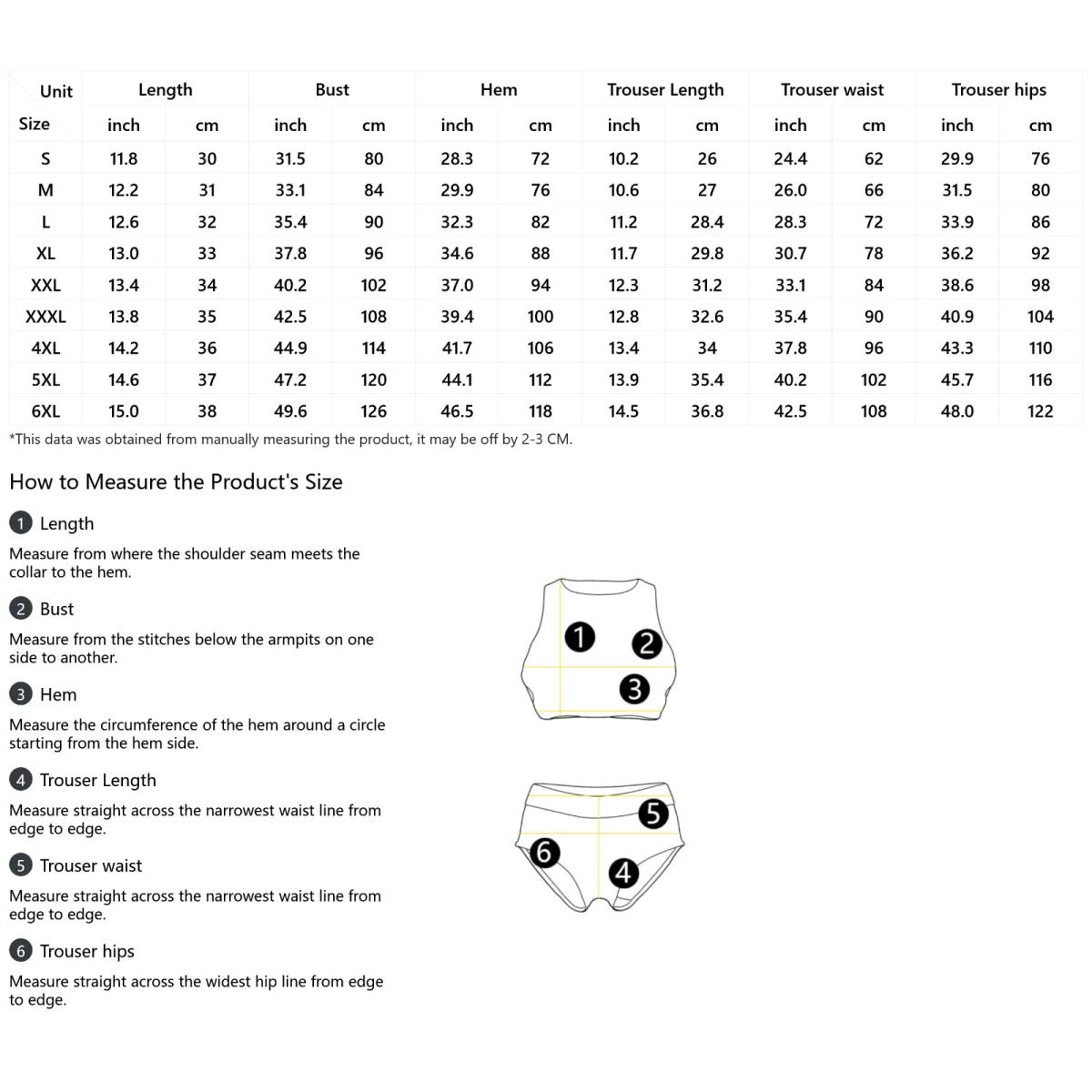 | Unit | Length | | Bust | | Hem | | Trouser Length | | Trouser waist | | Trouser hips | |
|---|---|---|---|---|---|---|---|---|---|---|---|---|
| Size | inch | cm | inch | cm | inch | cm | inch | cm | inch | cm | inch | cm |
| S | 11.8 | 30 | 31.5 | 80 | 28.3 | 72 | 10.2 | 26 | 24.4 | 62 | 29.9 | 76 |
| M | 12.2 | 31 | 33.1 | 84 | 29.9 | 76 | 10.6 | 27 | 26.0 | 66 | 31.5 | 80 |
| L | 12.6 | 32 | 35.4 | 90 | 32.3 | 82 | 11.2 | 28.4 | 28.3 | 72 | 33.9 | 86 |
| XL | 13.0 | 33 | 37.8 | 96 | 34.6 | 88 | 11.7 | 29.8 | 30.7 | 78 | 36.2 | 92 |
| XXL | 13.4 | 34 | 40.2 | 102 | 37.0 | 94 | 12.3 | 31.2 | 33.1 | 84 | 38.6 | 98 |
| XXXL | 13.8 | 35 | 42.5 | 108 | 39.4 | 100 | 12.8 | 32.6 | 35.4 | 90 | 40.9 | 104 |
| 4XL | 14.2 | 36 | 44.9 | 114 | 41.7 | 106 | 13.4 | 34 | 37.8 | 96 | 43.3 | 110 |
| 5XL | 14.6 | 37 | 47.2 | 120 | 44.1 | 112 | 13.9 | 35.4 | 40.2 | 102 | 45.7 | 116 |
| 6XL | 15.0 | 38 | 49.6 | 126 | 46.5 | 118 | 14.5 | 36.8 | 42.5 | 108 | 48.0 | 122 |

*This data was obtained from manually measuring the product, it may be off by 2-3 CM.

How to Measure the Product's Size

1 Length

Measure from where the shoulder seam meets the collar to the hem.

2 Bust

Measure from the stitches below the armpits on one side to another.

3 Hem

Measure the circumference of the hem around a circle starting from the hem side.

4 Trouser Length

Measure straight across the narrowest waist line from edge to edge.

5 Trouser waist

Measure straight across the narrowest waist line from edge to edge.

6 Trouser hips

Measure straight across the widest hip line from edge to edge.

1 2 3

5 6 4