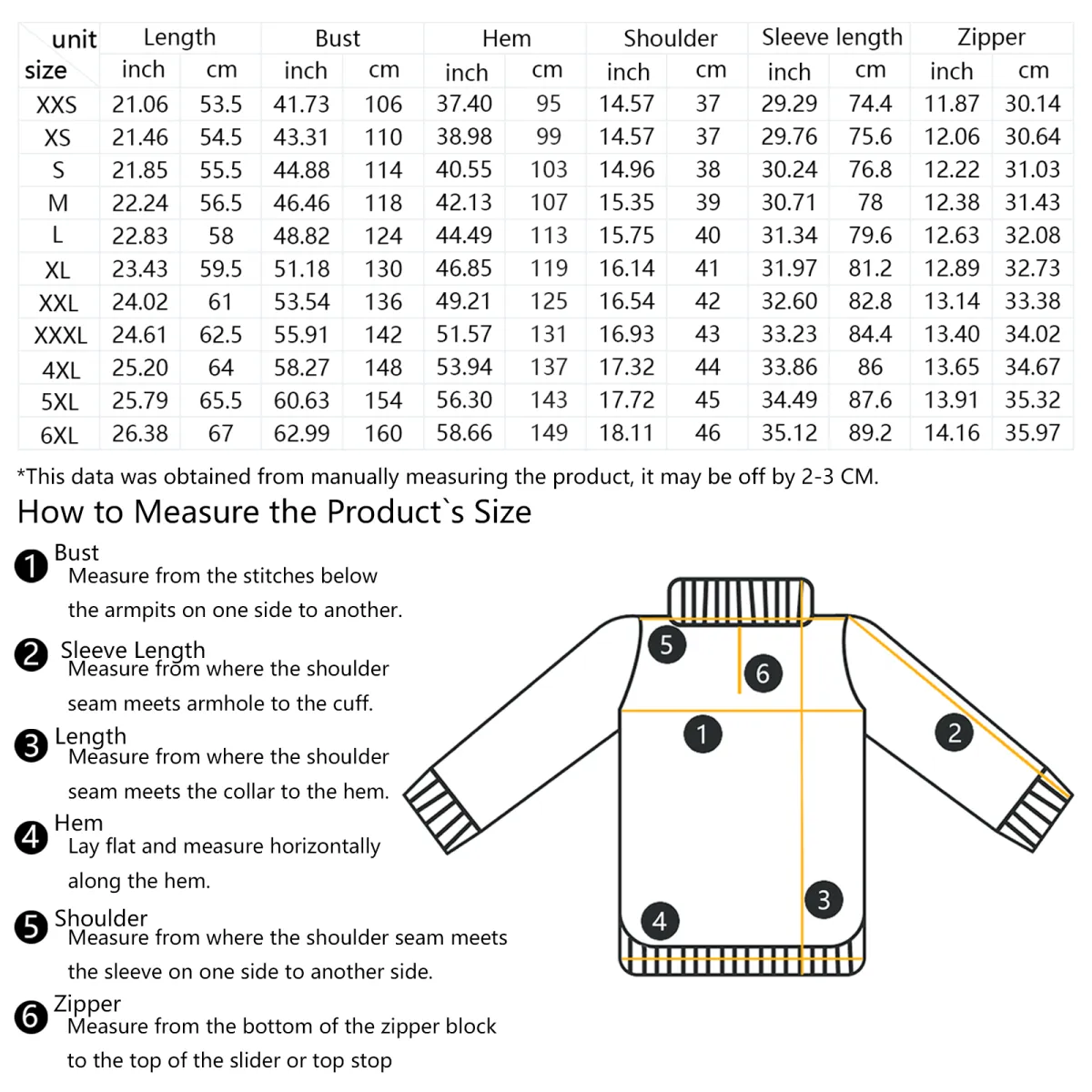 | unit size | Length inch | Length cm | Bust inch | Bust cm | Hem inch | Hem cm | Shoulder inch | Shoulder cm | Sleeve length inch | Sleeve length cm | Zipper inch | Zipper cm |
|---|---|---|---|---|---|---|---|---|---|---|---|---|
| XXS | 21.06 | 53.5 | 41.73 | 106 | 37.40 | 95 | 14.57 | 37 | 29.29 | 74.4 | 11.87 | 30.14 |
| XS | 21.46 | 54.5 | 43.31 | 110 | 38.98 | 99 | 14.57 | 37 | 29.76 | 75.6 | 12.06 | 30.64 |
| S | 21.85 | 55.5 | 44.88 | 114 | 40.55 | 103 | 14.96 | 38 | 30.24 | 76.8 | 12.22 | 31.03 |
| M | 22.24 | 56.5 | 46.46 | 118 | 42.13 | 107 | 15.35 | 39 | 30.71 | 78 | 12.38 | 31.43 |
| L | 22.83 | 58 | 48.82 | 124 | 44.49 | 113 | 15.75 | 40 | 31.34 | 79.6 | 12.63 | 32.08 |
| XL | 23.43 | 59.5 | 51.18 | 130 | 46.85 | 119 | 16.14 | 41 | 31.97 | 81.2 | 12.89 | 32.73 |
| XXL | 24.02 | 61 | 53.54 | 136 | 49.21 | 125 | 16.54 | 42 | 32.60 | 82.8 | 13.14 | 33.38 |
| XXXL | 24.61 | 62.5 | 55.91 | 142 | 51.57 | 131 | 16.93 | 43 | 33.23 | 84.4 | 13.40 | 34.02 |
| 4XL | 25.20 | 64 | 58.27 | 148 | 53.94 | 137 | 17.32 | 44 | 33.86 | 86 | 13.65 | 34.67 |
| 5XL | 25.79 | 65.5 | 60.63 | 154 | 56.30 | 143 | 17.72 | 45 | 34.49 | 87.6 | 13.91 | 35.32 |
| 6XL | 26.38 | 67 | 62.99 | 160 | 58.66 | 149 | 18.11 | 46 | 35.12 | 89.2 | 14.16 | 35.97 |

*This data was obtained from manually measuring the product, it may be off by 2-3 CM.

How to Measure the Product`s Size

1 Bust
Measure from the stitches below the armpits on one side to another.

2 Sleeve Length
Measure from where the shoulder seam meets armhole to the cuff.

3 Length
Measure from where the shoulder seam meets the collar to the hem.

4 Hem
Lay flat and measure horizontally along the hem.

5 Shoulder
Measure from where the shoulder seam meets the sleeve on one side to another side.

6 Zipper
Measure from the bottom of the zipper block to the top of the slider or top stop

5 6 1 2 3 4