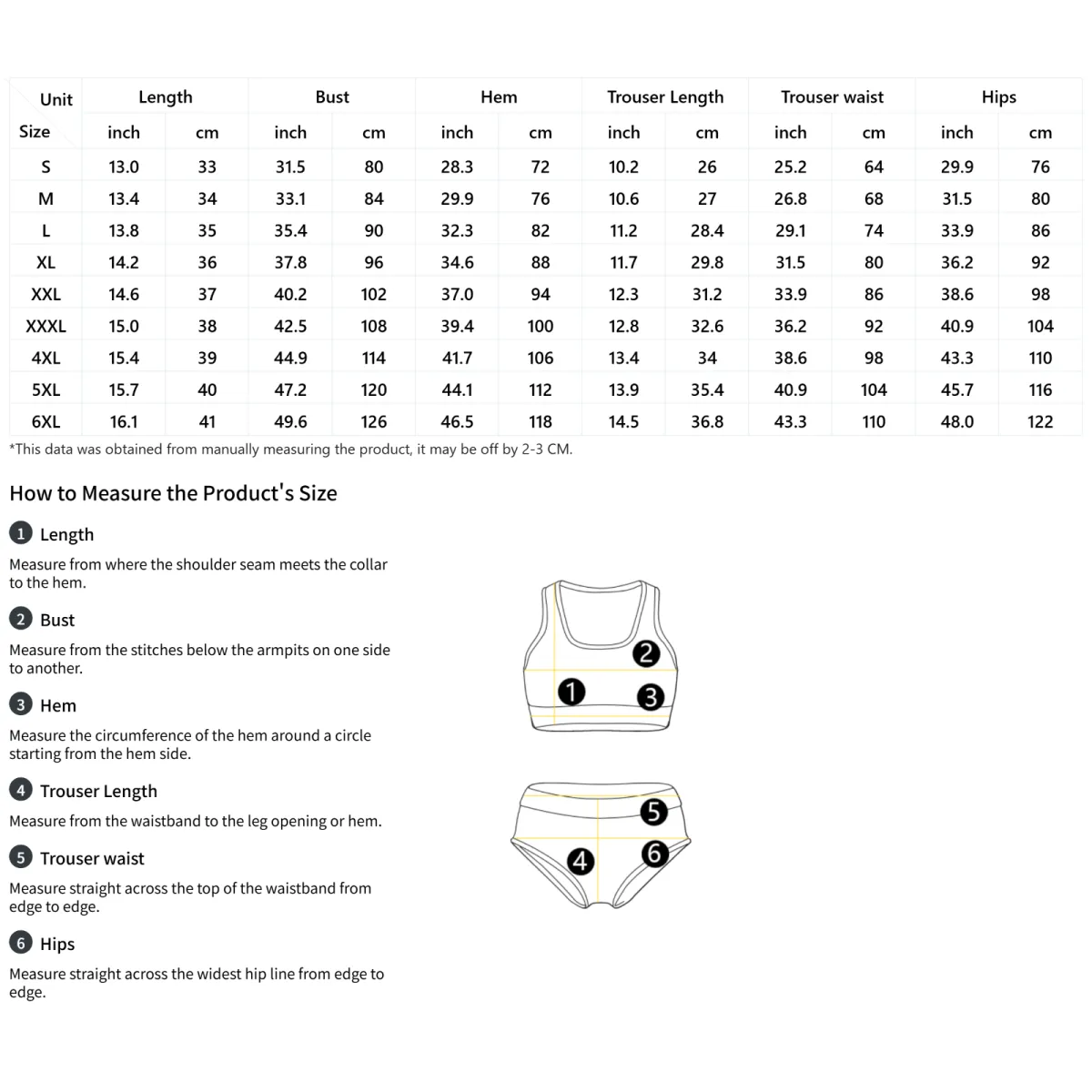 | Unit | Length | | Bust | | Hem | | Trouser Length | | Trouser waist | | Hips | |
|---|---|---|---|---|---|---|---|---|---|---|---|---|
| Size | inch | cm | inch | cm | inch | cm | inch | cm | inch | cm | inch | cm |
| S | 13.0 | 33 | 31.5 | 80 | 28.3 | 72 | 10.2 | 26 | 25.2 | 64 | 29.9 | 76 |
| M | 13.4 | 34 | 33.1 | 84 | 29.9 | 76 | 10.6 | 27 | 26.8 | 68 | 31.5 | 80 |
| L | 13.8 | 35 | 35.4 | 90 | 32.3 | 82 | 11.2 | 28.4 | 29.1 | 74 | 33.9 | 86 |
| XL | 14.2 | 36 | 37.8 | 96 | 34.6 | 88 | 11.7 | 29.8 | 31.5 | 80 | 36.2 | 92 |
| XXL | 14.6 | 37 | 40.2 | 102 | 37.0 | 94 | 12.3 | 31.2 | 33.9 | 86 | 38.6 | 98 |
| XXXL | 15.0 | 38 | 42.5 | 108 | 39.4 | 100 | 12.8 | 32.6 | 36.2 | 92 | 40.9 | 104 |
| 4XL | 15.4 | 39 | 44.9 | 114 | 41.7 | 106 | 13.4 | 34 | 38.6 | 98 | 43.3 | 110 |
| 5XL | 15.7 | 40 | 47.2 | 120 | 44.1 | 112 | 13.9 | 35.4 | 40.9 | 104 | 45.7 | 116 |
| 6XL | 16.1 | 41 | 49.6 | 126 | 46.5 | 118 | 14.5 | 36.8 | 43.3 | 110 | 48.0 | 122 |

*This data was obtained from manually measuring the product, it may be off by 2-3 CM.

How to Measure the Product's Size

1 Length

Measure from where the shoulder seam meets the collar to the hem.

2 Bust

Measure from the stitches below the armpits on one side to another.

3 Hem

Measure the circumference of the hem around a circle starting from the hem side.

4 Trouser Length

Measure from the waistband to the leg opening or hem.

5 Trouser waist

Measure straight across the top of the waistband from edge to edge.

6 Hips

Measure straight across the widest hip line from edge to edge.

2
1
3
5
4
6