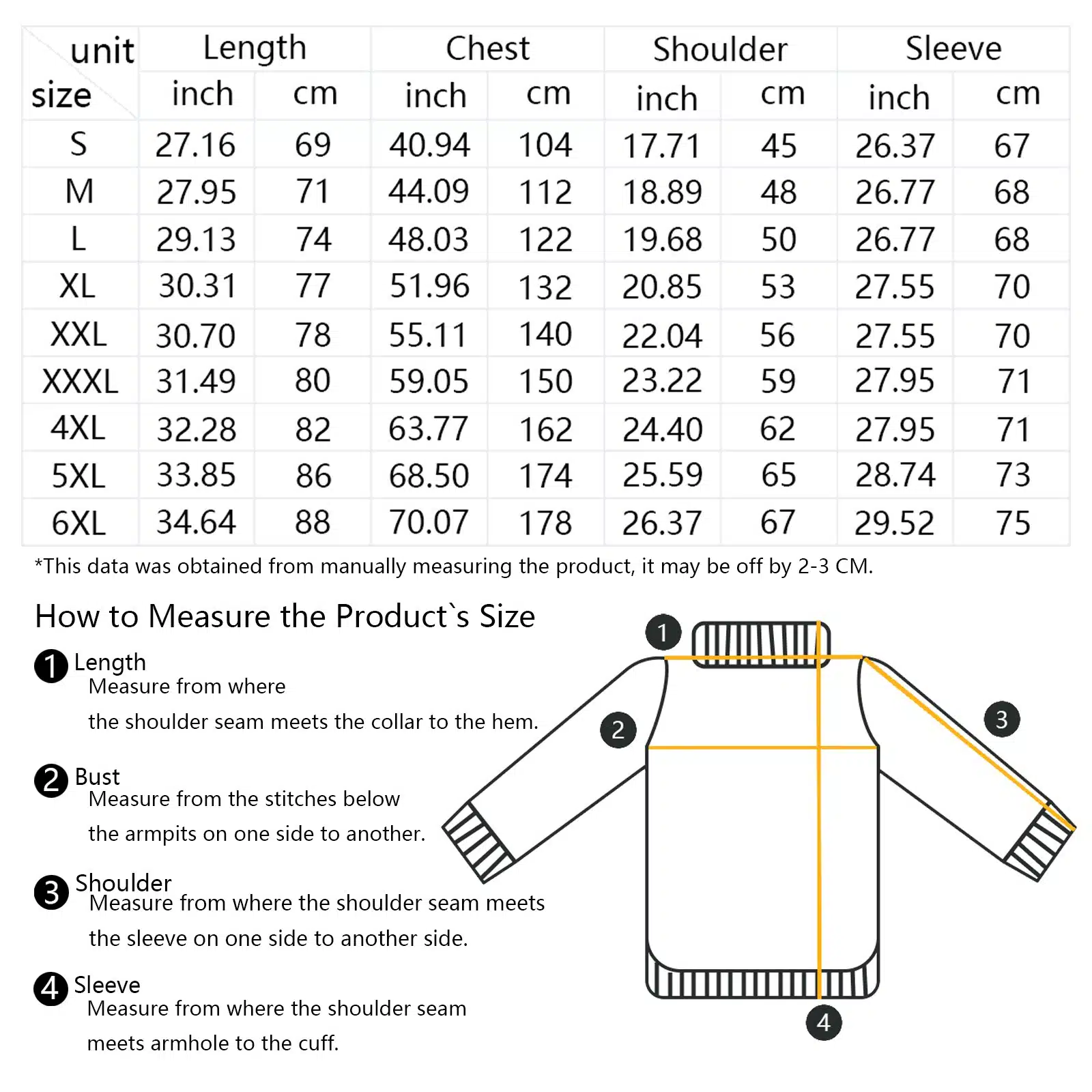 | unit size | Length inch | Length cm | Chest inch | Chest cm | Shoulder inch | Shoulder cm | Sleeve inch | Sleeve cm |
|---|---|---|---|---|---|---|---|---|
| S | 27.16 | 69 | 40.94 | 104 | 17.71 | 45 | 26.37 | 67 |
| M | 27.95 | 71 | 44.09 | 112 | 18.89 | 48 | 26.77 | 68 |
| L | 29.13 | 74 | 48.03 | 122 | 19.68 | 50 | 26.77 | 68 |
| XL | 30.31 | 77 | 51.96 | 132 | 20.85 | 53 | 27.55 | 70 |
| XXL | 30.70 | 78 | 55.11 | 140 | 22.04 | 56 | 27.55 | 70 |
| XXXL | 31.49 | 80 | 59.05 | 150 | 23.22 | 59 | 27.95 | 71 |
| 4XL | 32.28 | 82 | 63.77 | 162 | 24.40 | 62 | 27.95 | 71 |
| 5XL | 33.85 | 86 | 68.50 | 174 | 25.59 | 65 | 28.74 | 73 |
| 6XL | 34.64 | 88 | 70.07 | 178 | 26.37 | 67 | 29.52 | 75 |

*This data was obtained from manually measuring the product, it may be off by 2-3 CM.

How to Measure the Product`s Size

1 Length
Measure from where the shoulder seam meets the collar to the hem.

2 Bust
Measure from the stitches below the armpits on one side to another.

3 Shoulder
Measure from where the shoulder seam meets the sleeve on one side to another side.

4 Sleeve
Measure from where the shoulder seam meets armhole to the cuff.

1
2
3
4